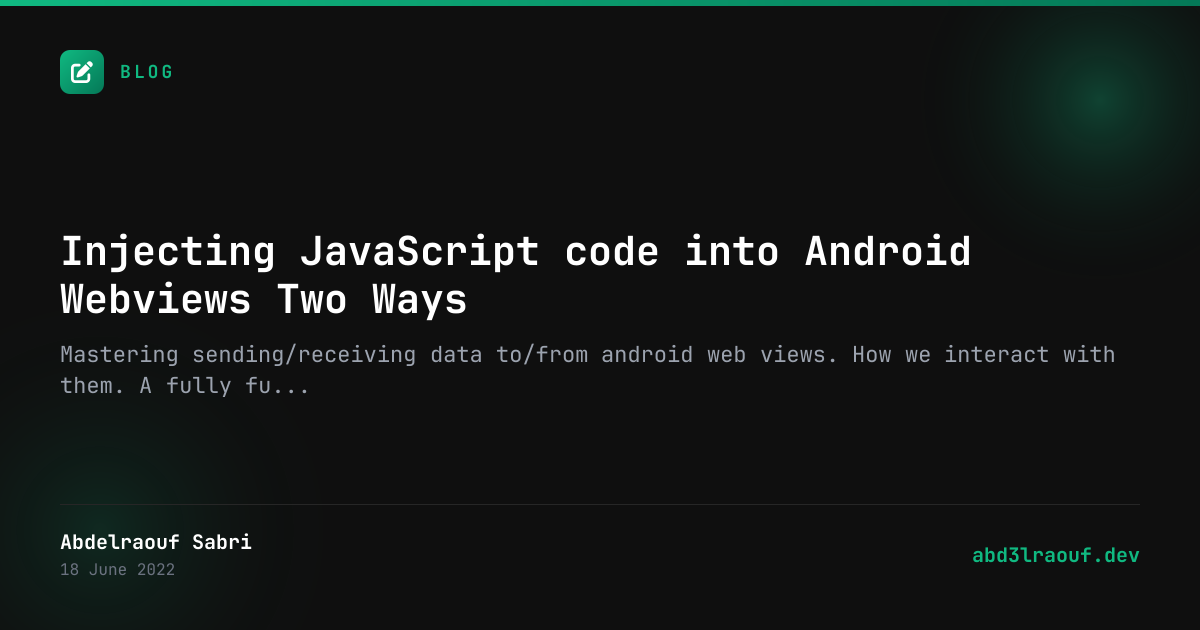 BLOG

Injecting JavaScript code into Android Webviews Two Ways

Mastering sending/receiving data to/from android web views. How we interact with them. A fully fu...

Abdelraouf Sabri
18 June 2022

abd3lraouf.dev